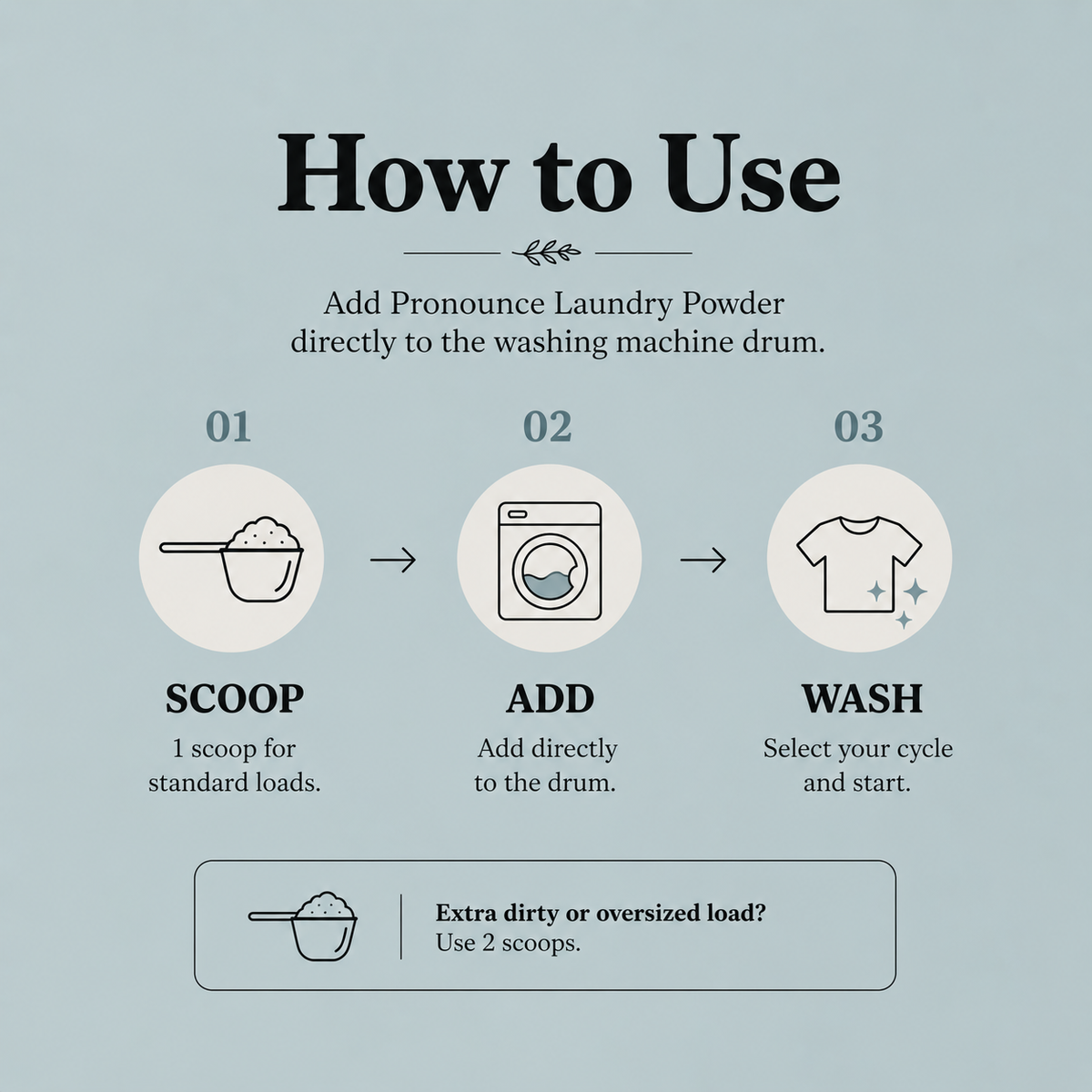 How to Use

Add Pronounce Laundry Powder directly to the washing machine drum.

01

SCOOP

1 scoop for standard loads.

02

ADD

Add directly to the drum.

03

WASH

Select your cycle and start.

Extra dirty or oversized load?
Use 2 scoops.